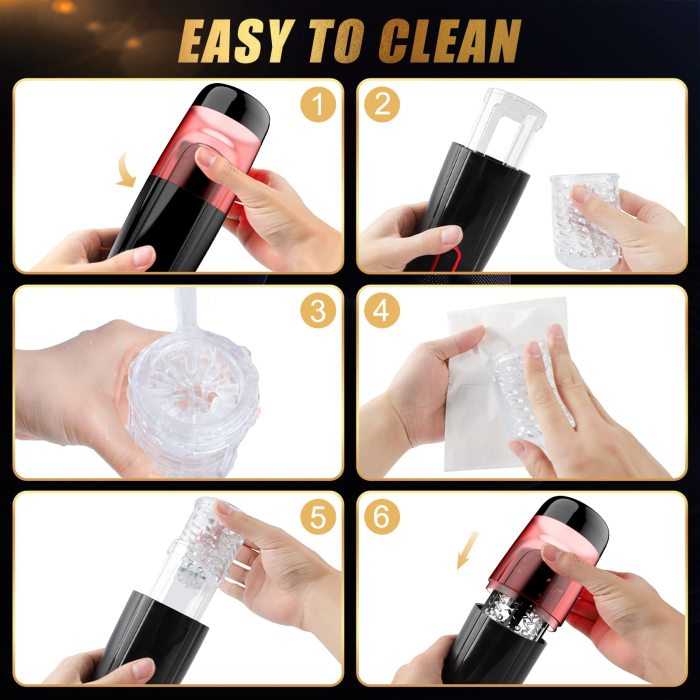 EASY TO CLEAN

1

2

3

4

5

6