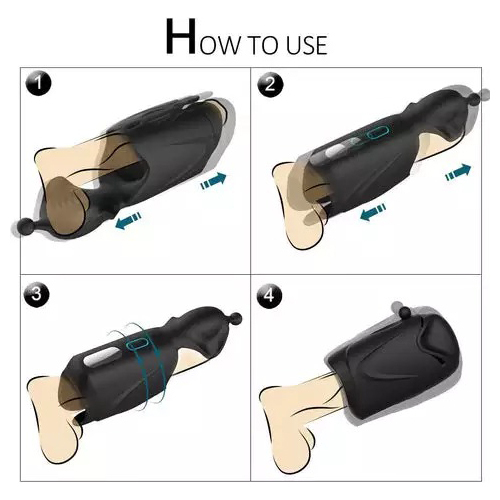 HOW TO USE

1

2

3

4