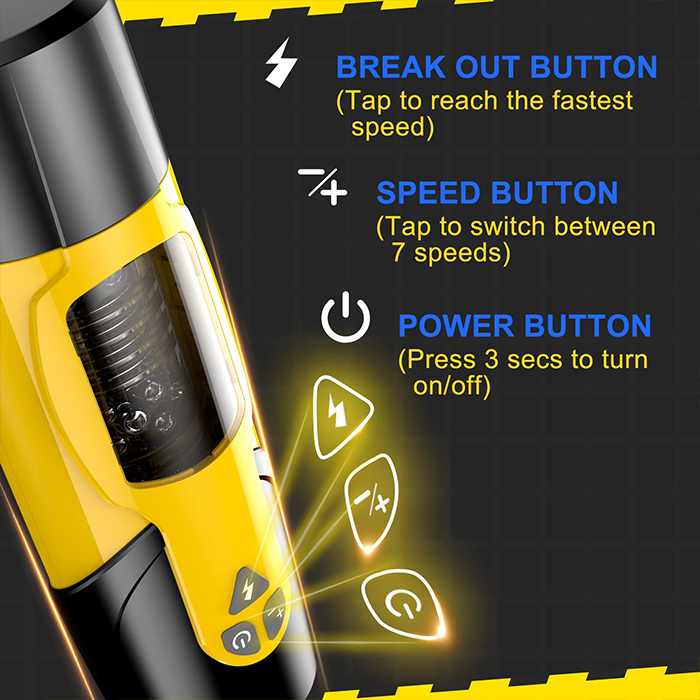 BREAK OUT BUTTON
(Tap to reach the fastest speed)

SPEED BUTTON
(Tap to switch between 7 speeds)

POWER BUTTON
(Press 3 secs to turn on/off)