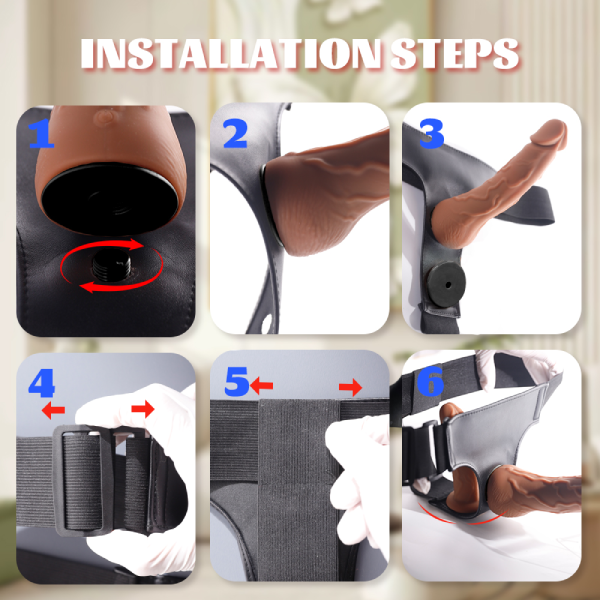 INSTALLATION STEPS

1

2

3

4

5

6