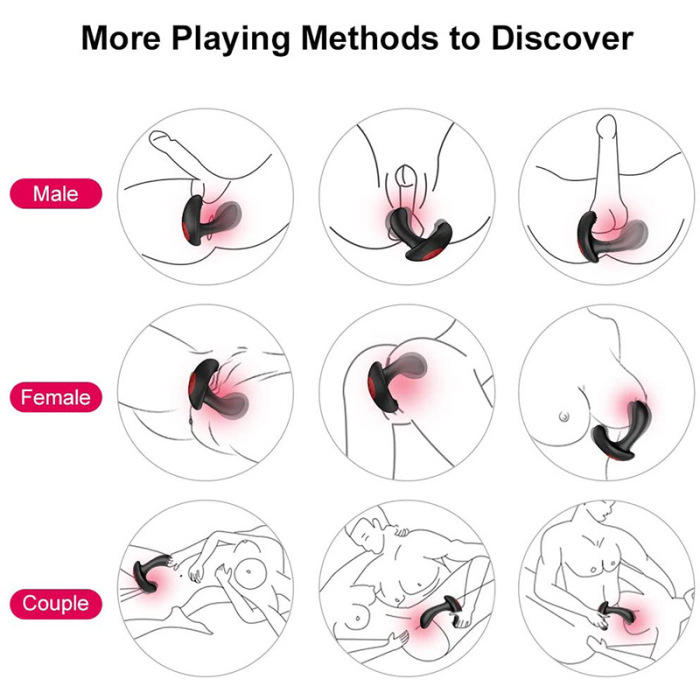 More Playing Methods to Discover

Male

Female

Couple