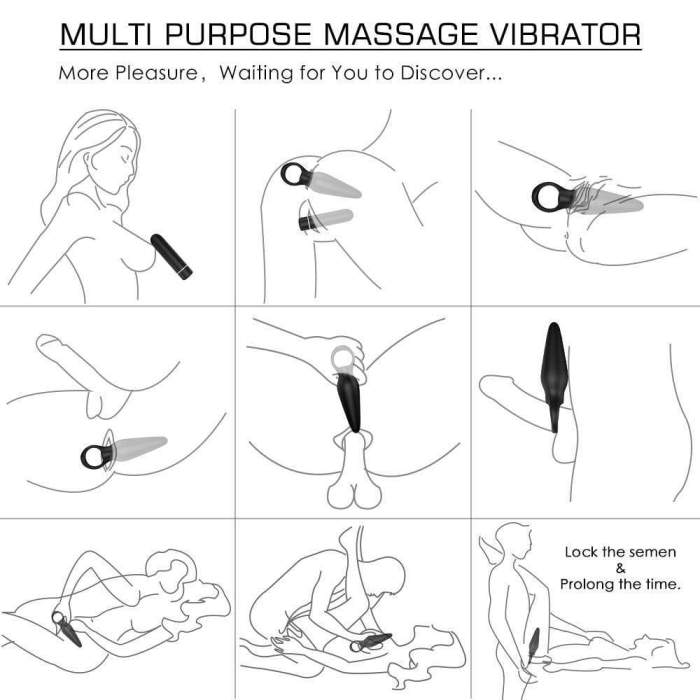 MULTI PURPOSE MASSAGE VIBRATOR

More Pleasure, Waiting for You to Discover...

Lock the semen
&
Prolong the time.