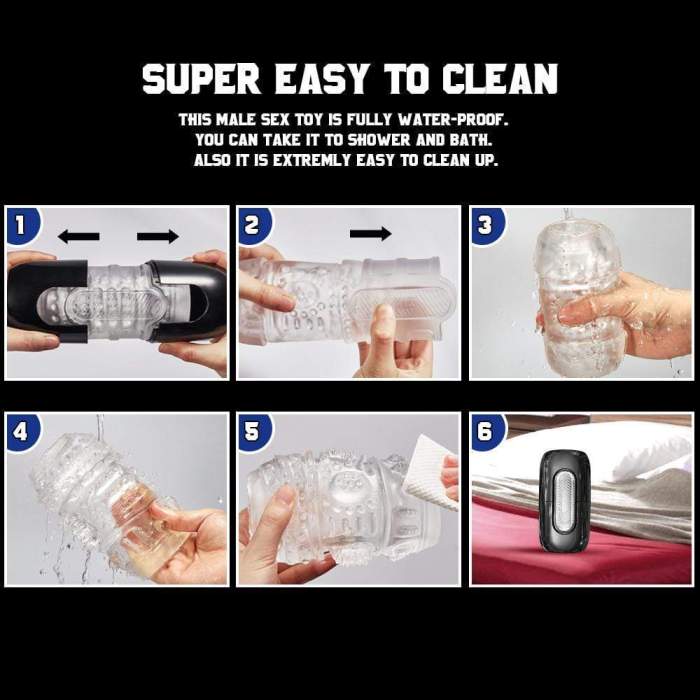 SUPER EASY TO CLEAN

THIS MALE SEX TOY IS FULLY WATER-PROOF.
YOU CAN TAKE IT TO SHOWER AND BATH.
ALSO IT IS EXTREMLY EASY TO CLEAN UP.

1

2

3

4

5

6