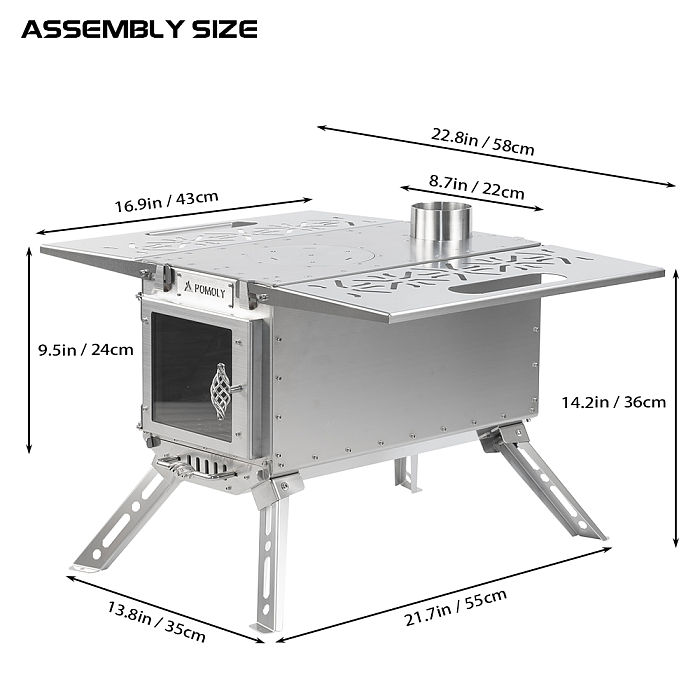 ASSEMBLY SIZE

22.8in / 58cm

8.7in / 22cm

16.9in / 43cm

POMOLY

9.5in / 24cm

14.2in / 36cm

13.8in / 35cm

21.7in / 55cm