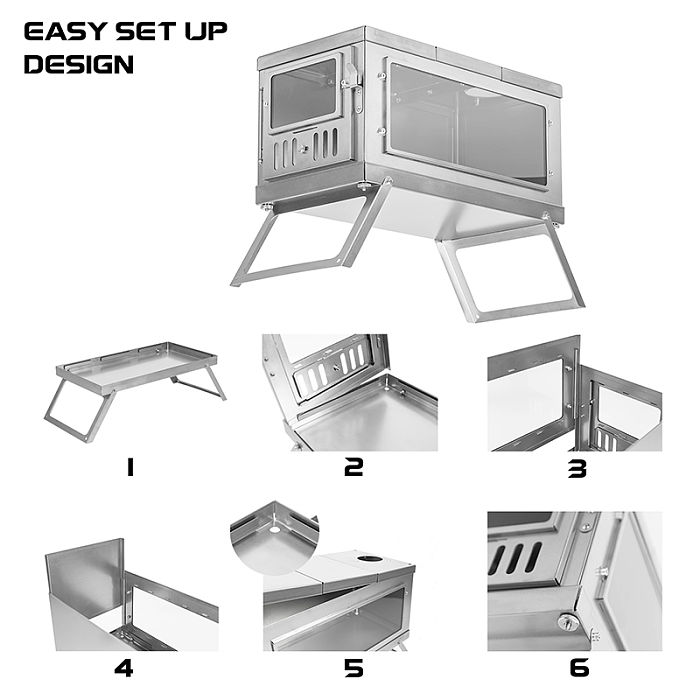 EASY SET UP DESIGN

1

2

3

4

5

6